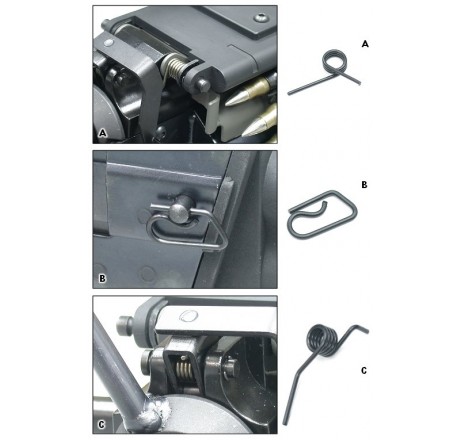 A
A
B
B
C
C